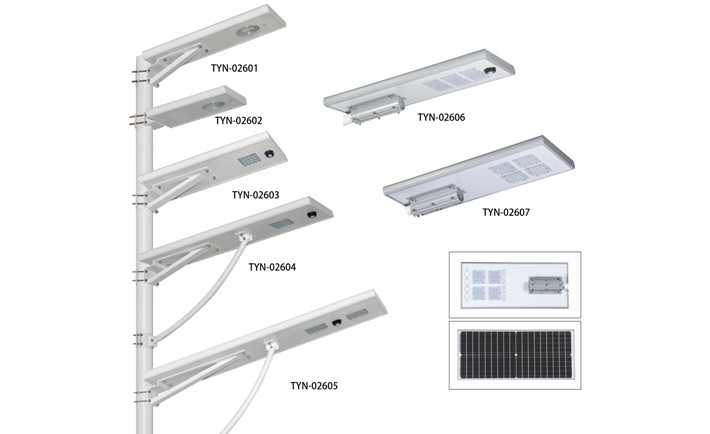 TYN-02601

TYN-02602

TYN-02603

TYN-02604

TYN-02605

TYN-02606

TYN-02607